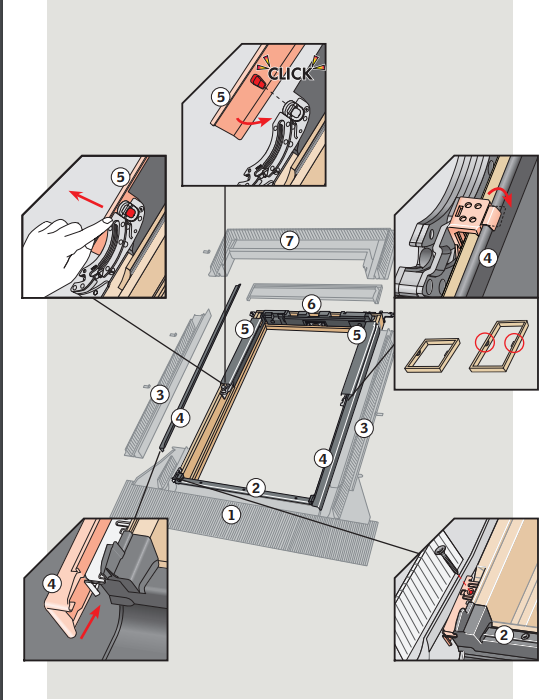 5
CLICK
5
4
7
6
5
5
3
4
3
4
2
1
4
2