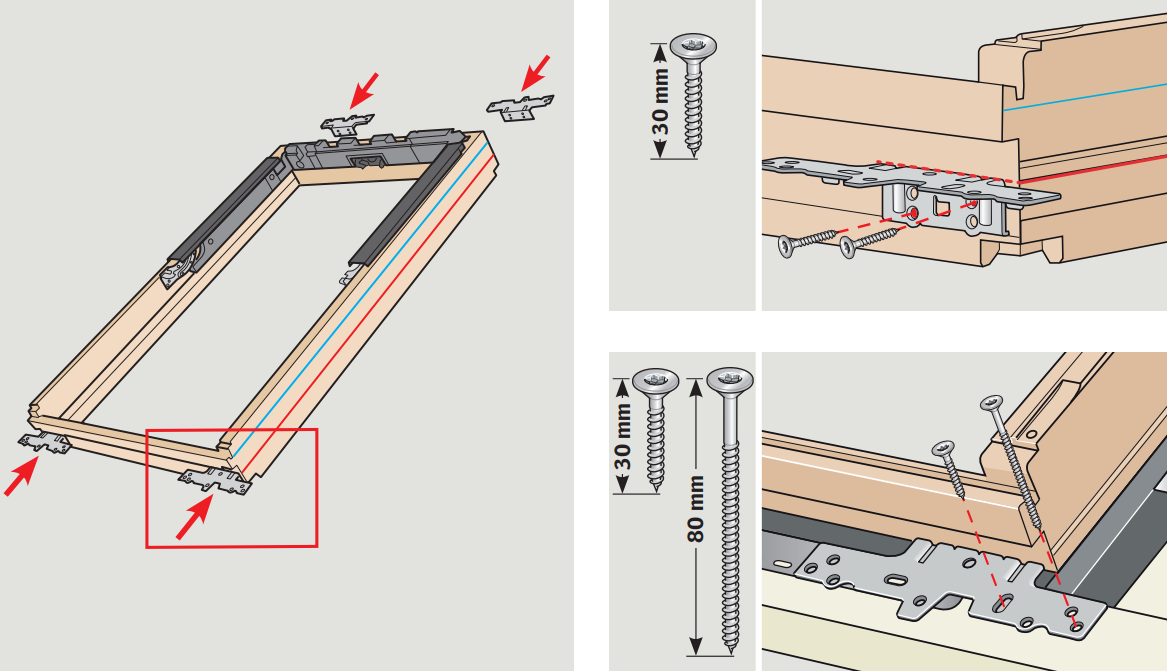 30 mm

30 mm

80 mm